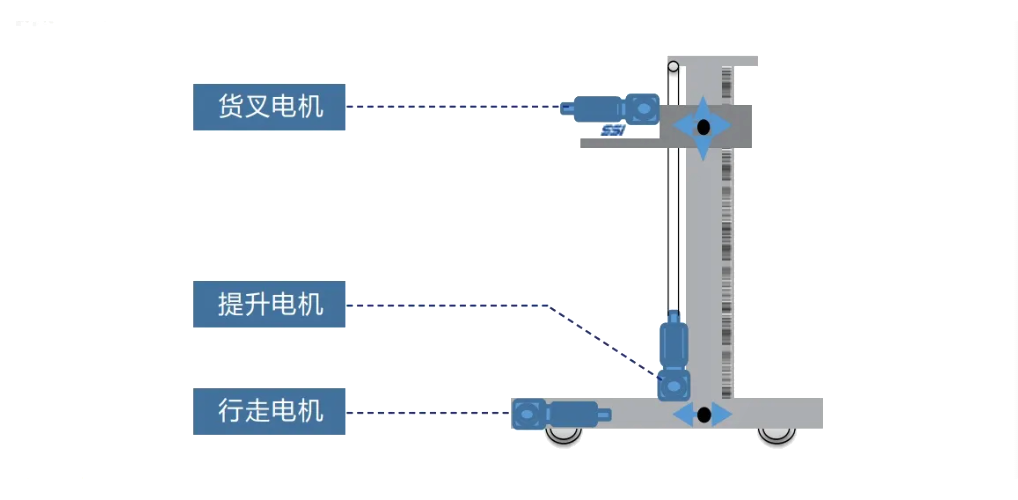 货叉电机

SSI

提升电机

行走电机